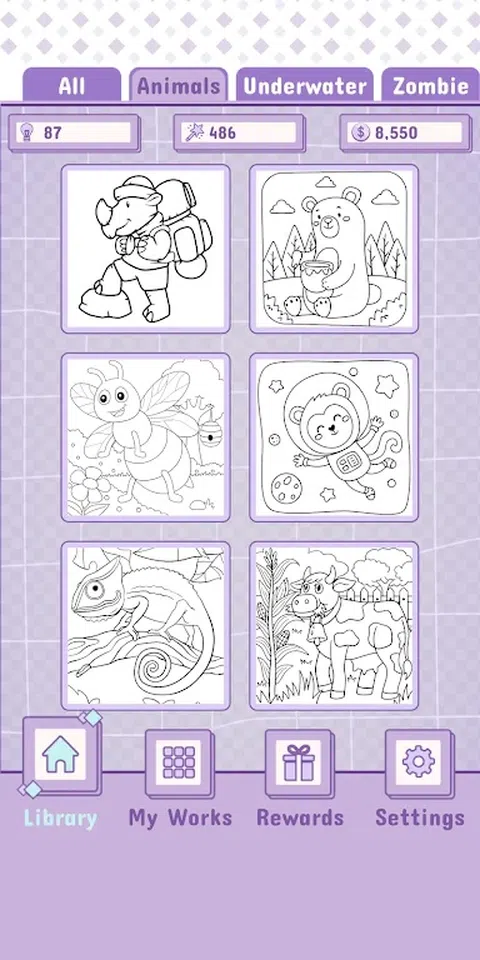 All Animals Underwater Zombie

87

486

8,550

Library My Works Rewards Settings