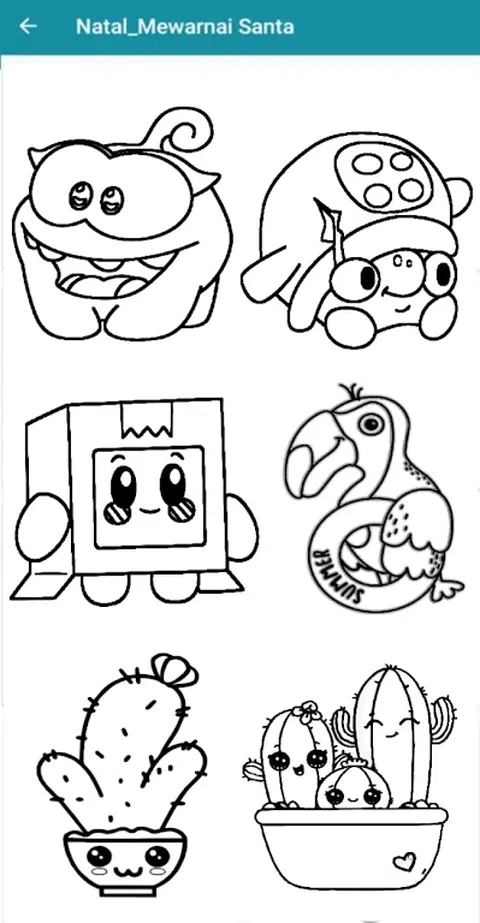 Natal_Mewarnai Santa

SUMMER