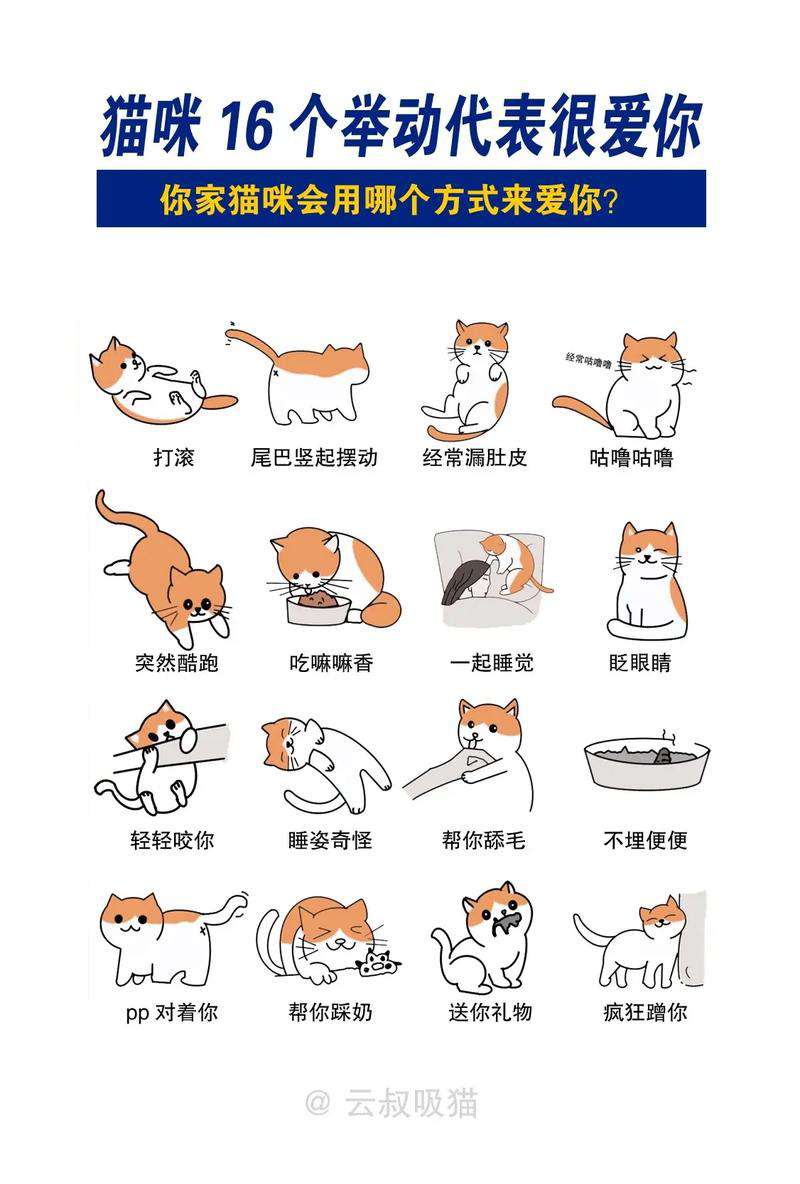 猫咪 16 个举动代表很爱你

你家猫咪会用哪个方式来爱你?

打滚

尾巴竖起摆动

经常漏肚皮

经常咕噜噜

咕噜咕噜

突然酷跑

吃嘛嘛香

一起睡觉

眨眼睛

轻轻咬你

睡姿奇怪

帮你舔毛

不埋便便

pp 对着你

帮你踩奶

送你礼物

疯狂蹭你

@ 云叔吸猫