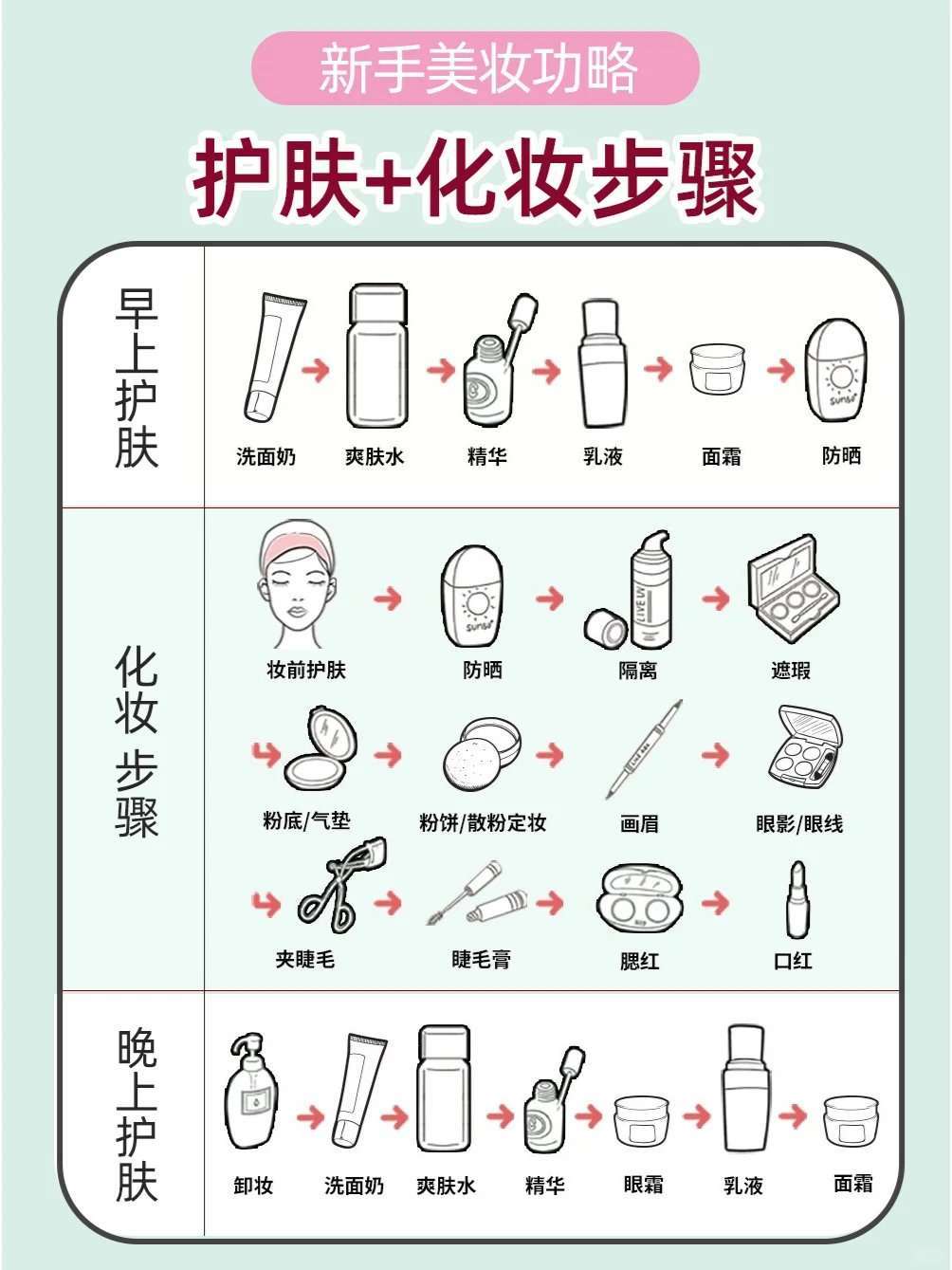 新手美妆功略

护肤+化妆步骤

早上护肤

洗面奶 爽肤水 精华 乳液 面霜 防晒

化妆步骤

妆前护肤 防晒 隔离 遮瑕

粉底/气垫 粉饼/散粉定妆 画眉 眼影/眼线

夹睫毛 睫毛膏 腮红 口红

晚上护肤

卸妆 洗面奶 爽肤水 精华 眼霜 乳液 面霜