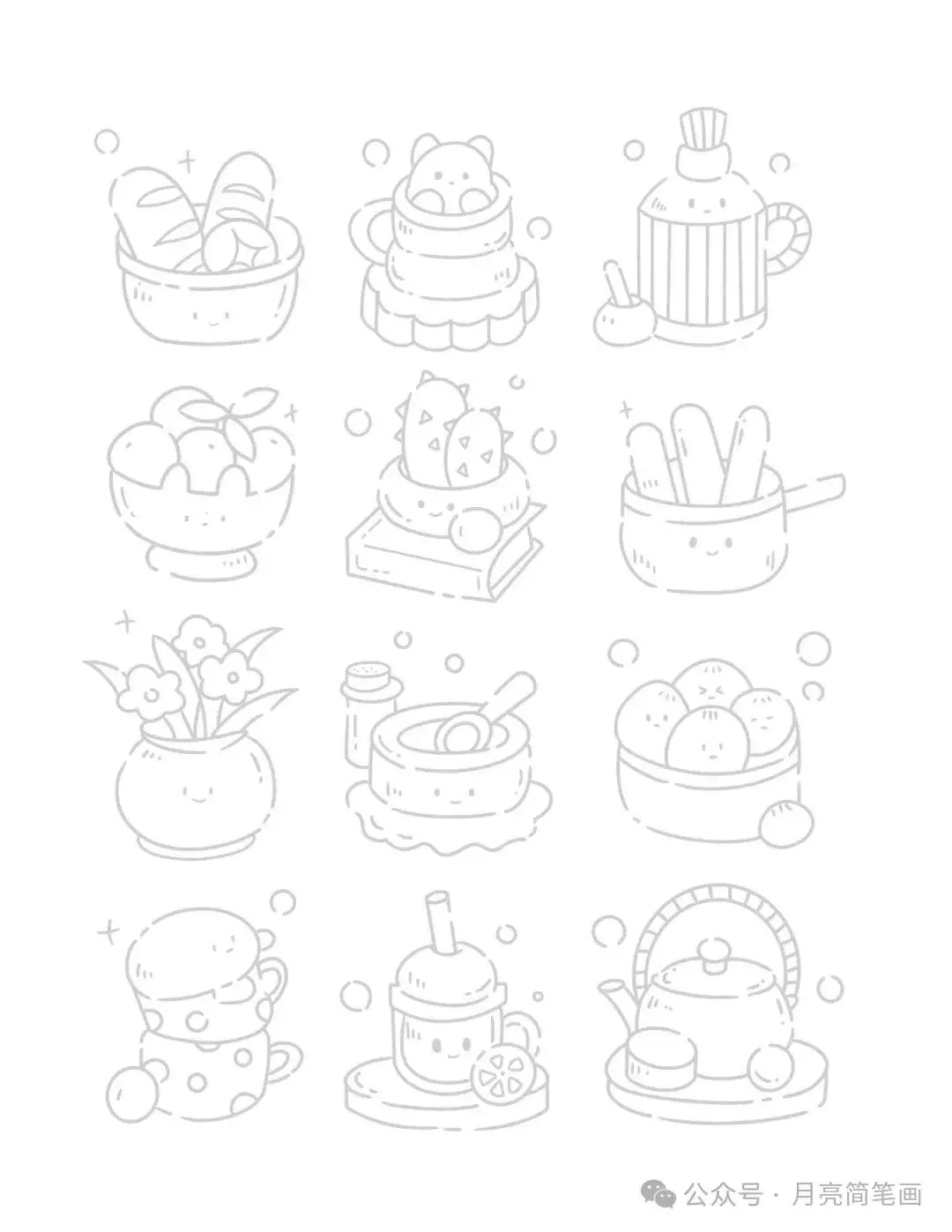 公众号 · 月亮简笔画