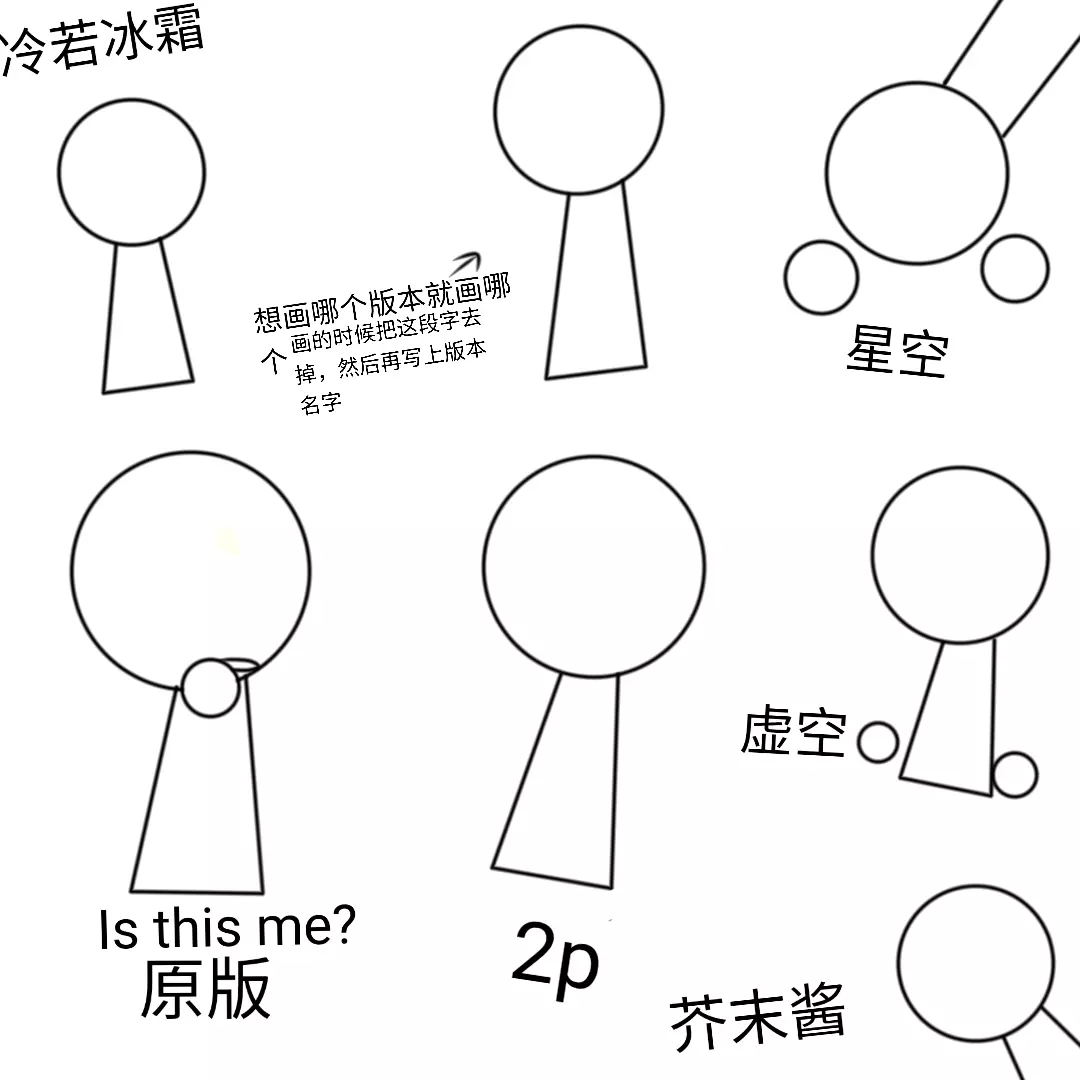 冷若冰霜

想画哪个版本就画哪个 画的时候把这段字去掉，然后再写上版本名字

星空

虚空

Is this me?
原版

2p

芥末酱