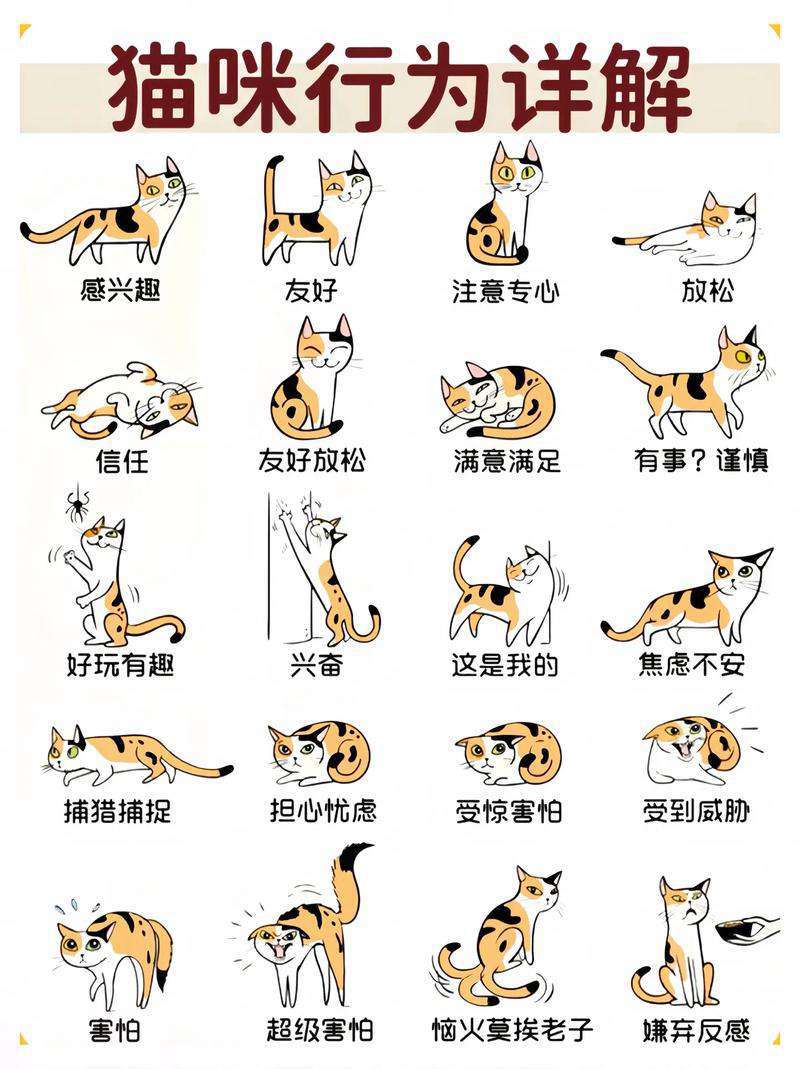 猫咪行为详解

感兴趣

友好

注意专心

放松

信任

友好放松

满意满足

有事？谨慎

好玩有趣

兴奋

这是我的

焦虑不安

捕猎捕捉

担心忧虑

受惊害怕

受到威胁

害怕

超级害怕

恼火莫挨老子

嫌弃反感