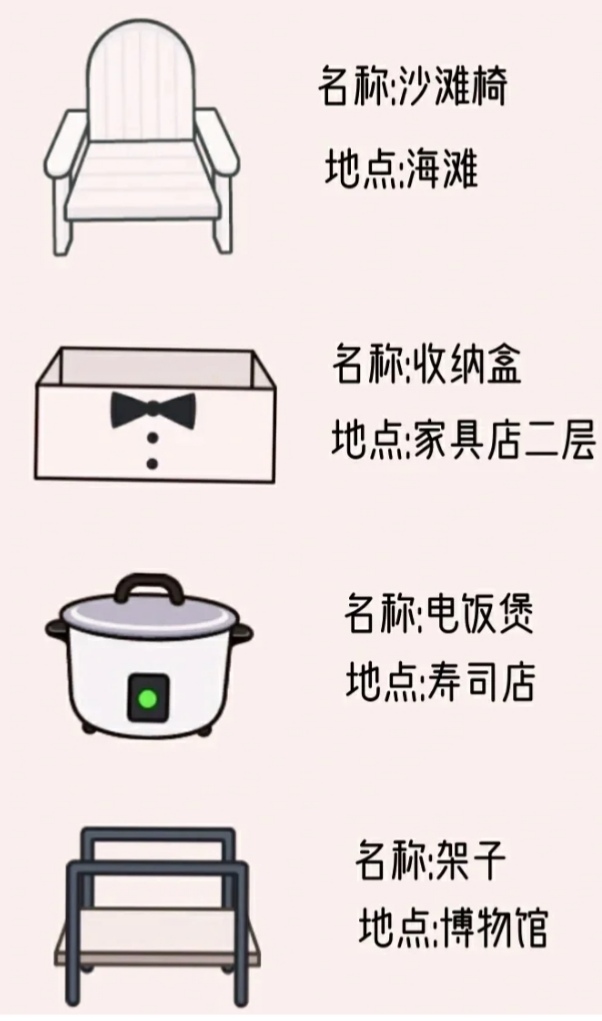 名称:沙滩椅
地点:海滩

名称:收纳盒
地点:家具店二层

名称:电饭煲
地点:寿司店

名称:架子
地点:博物馆