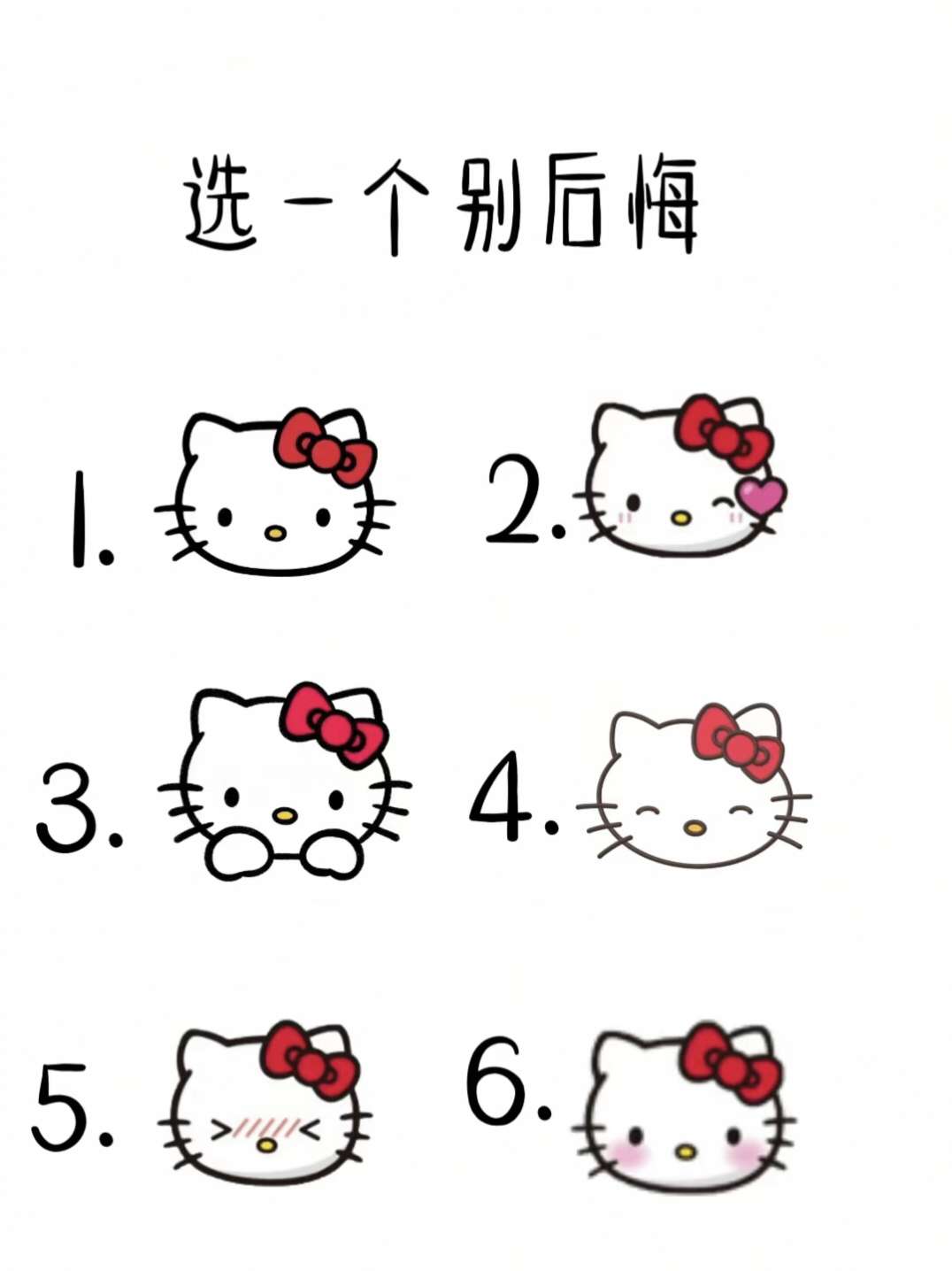 选一个别后悔

1.

2.

3.

4.

5.

6.