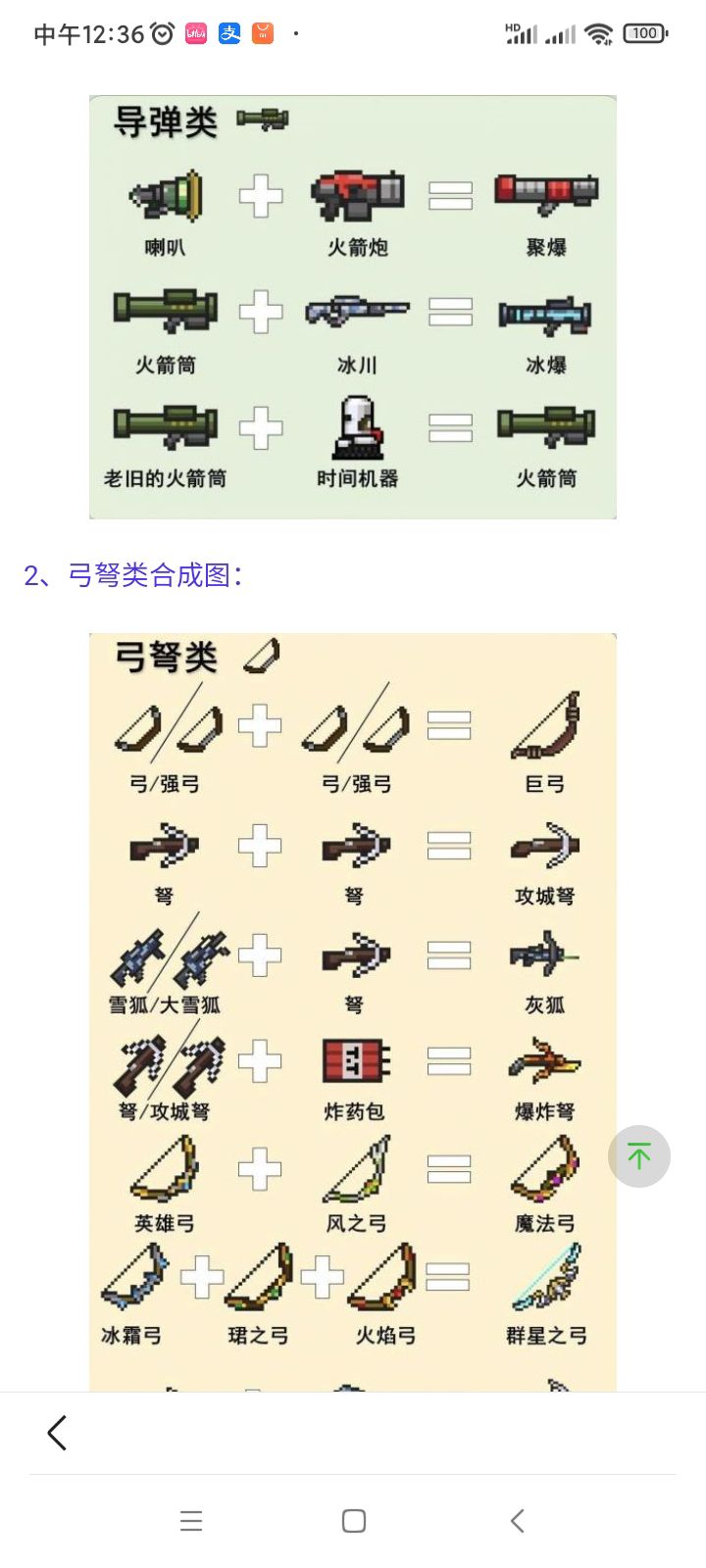 中午12:36

HD 100

导弹类

喇叭 + 火箭炮 = 聚爆

火箭筒 + 冰川 = 冰爆

老旧的火箭筒 + 时间机器 = 火箭筒

2、弓弩类合成图：

弓弩类

弓/强弓 + 弓/强弓 = 巨弓

弩 + 弩 = 攻城弩

雪狐/大雪狐 + 弩 = 灰狐

弩/攻城弩 + 炸药包 = 爆炸弩

英雄弓 + 风之弓 = 魔法弓

冰霜弓 + 珺之弓 + 火焰弓 = 群星之弓