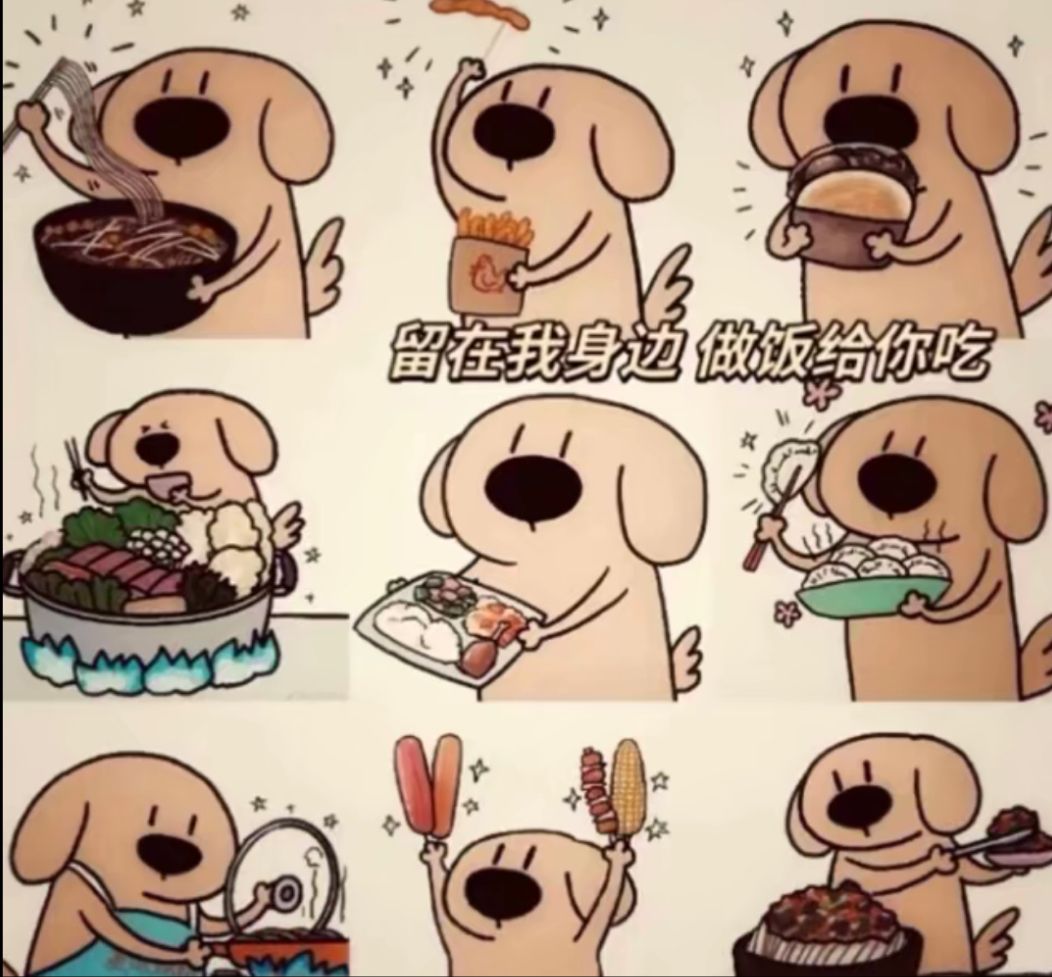 留在我身边 做饭给你吃