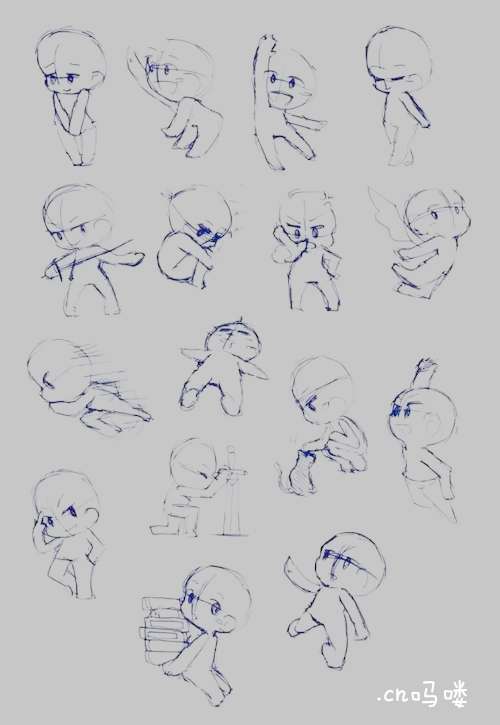 .cn吗喽